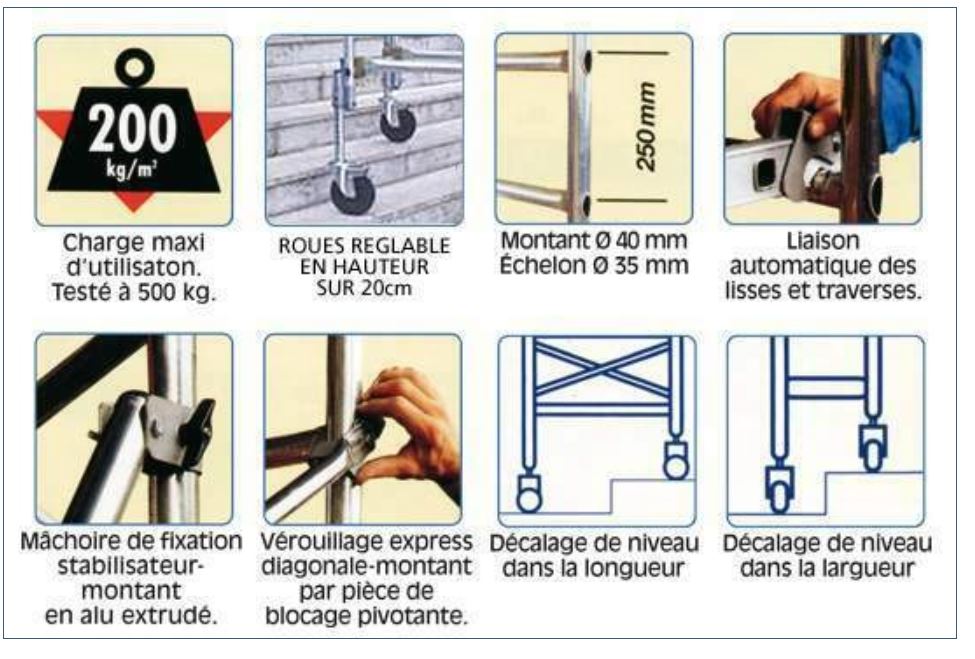 200
kg/m²

Charge maxi d'utilisaton. Testé à 500 kg.

ROUES REGLABLE EN HAUTEUR SUR 20cm

250 mm

Montant Ø 40 mm
Échelon Ø 35 mm

Liaison automatique des lisses et traverses.

Mâchoire de fixation stabilisateur-montant en alu extrudé.

Vérouillage express diagonale-montant par pièce de blocage pivotante.

Décalage de niveau dans la longueur

Décalage de niveau dans la largueur