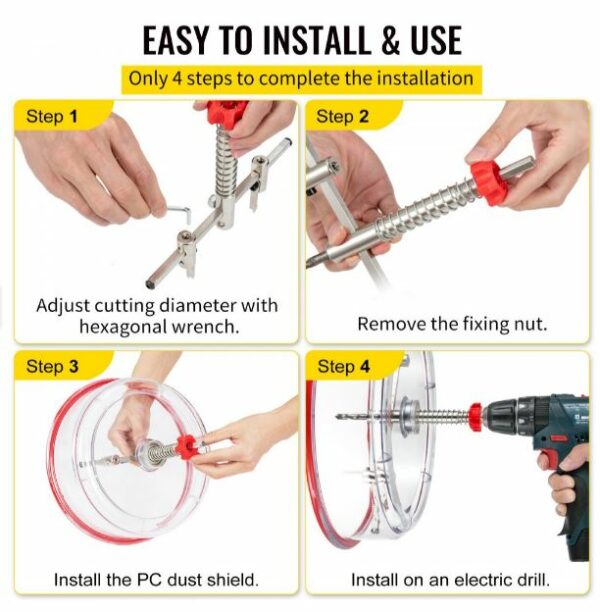 EASY TO INSTALL & USE

Only 4 steps to complete the installation

Step 1

Adjust cutting diameter with hexagonal wrench.

Step 2

Remove the fixing nut.

Step 3

Install the PC dust shield.

Step 4

Install on an electric drill.